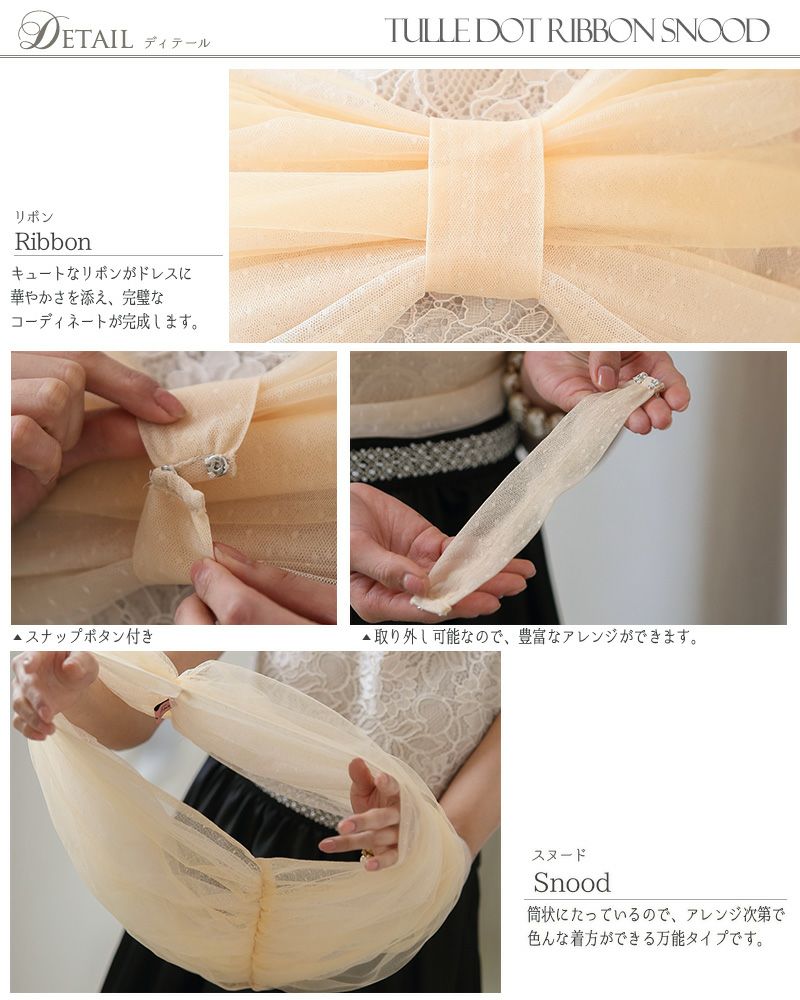 DETAIL ディテール

TULLE DOT RIBBON SNOOD

リボン
Ribbon

キュートなリボンがドレスに華やかさを添え、完璧なコーディネートが完成します。

▲スナップボタン付き

▲取り外し可能なので、豊富なアレンジができます。

スヌード
Snood

筒状になっているので、アレンジ次第で色んな着方ができる万能タイプです。